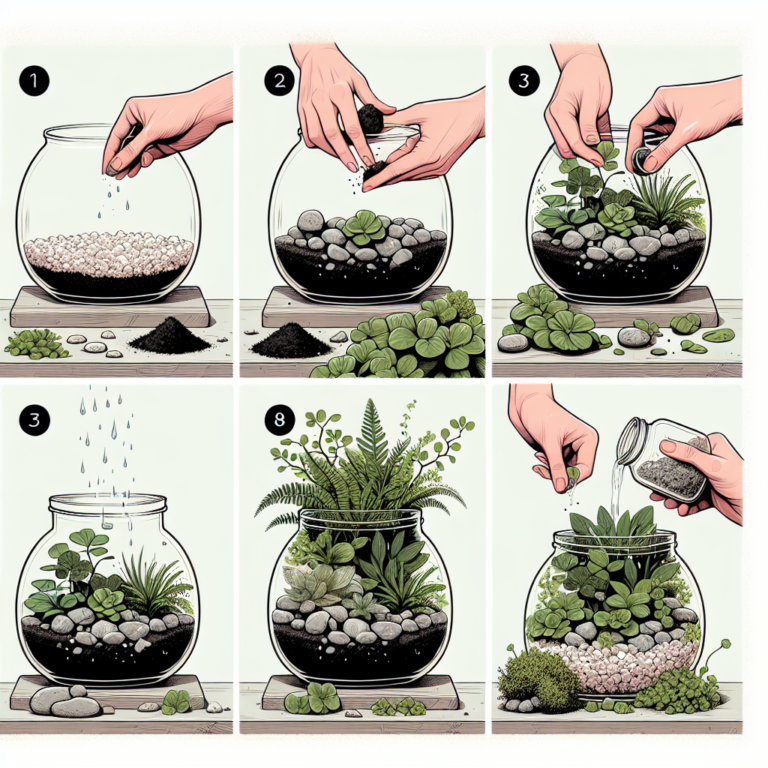 1

2

3

3

8